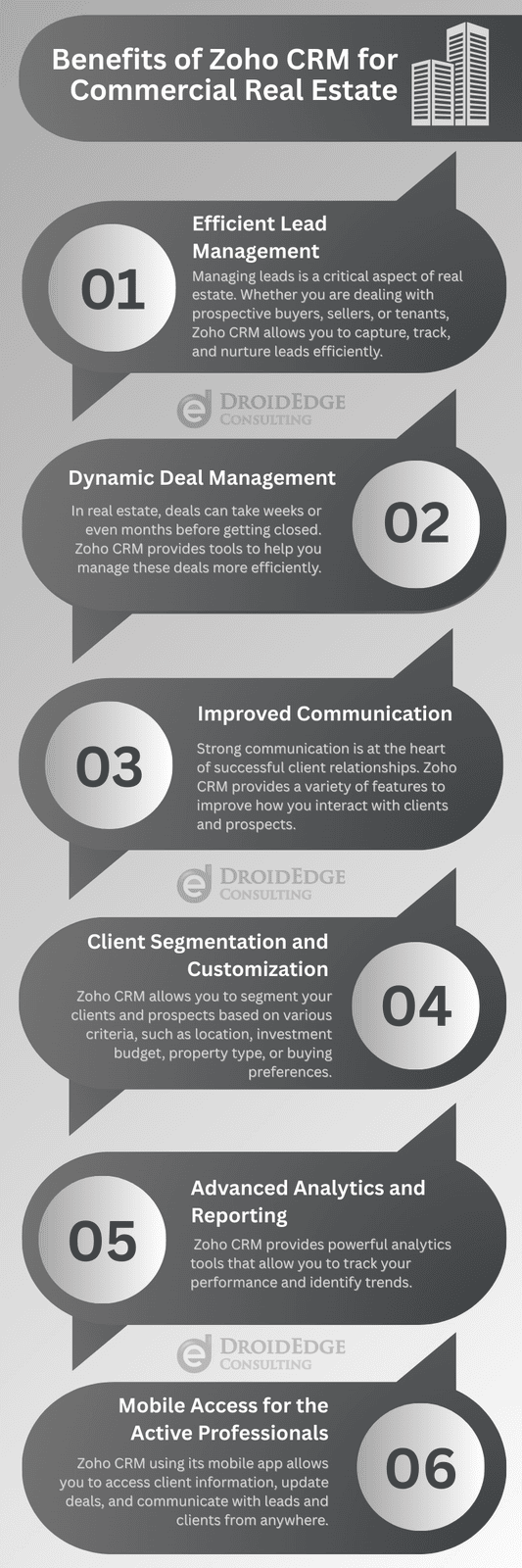 Benefits of Zoho CRM for Commercial Real Estate

01

Efficient Lead Management

Managing leads is a critical aspect of real estate. Whether you are dealing with prospective buyers, sellers, or tenants, Zoho CRM allows you to capture, track, and nurture leads efficiently.

DROIDEDGE CONSULTING

Dynamic Deal Management

In real estate, deals can take weeks or even months before getting closed. Zoho CRM provides tools to help you manage these deals more efficiently.

02

03

Improved Communication

Strong communication is at the heart of successful client relationships. Zoho CRM provides a variety of features to improve how you interact with clients and prospects.

DROIDEDGE CONSULTING

Client Segmentation and Customization

Zoho CRM allows you to segment your clients and prospects based on various criteria, such as location, investment budget, property type, or buying preferences.

04

05

Advanced Analytics and Reporting

Zoho CRM provides powerful analytics tools that allow you to track your performance and identify trends.

DROIDEDGE CONSULTING

Mobile Access for the Active Professionals

Zoho CRM using its mobile app allows you to access client information, update deals, and communicate with leads and clients from anywhere.

06